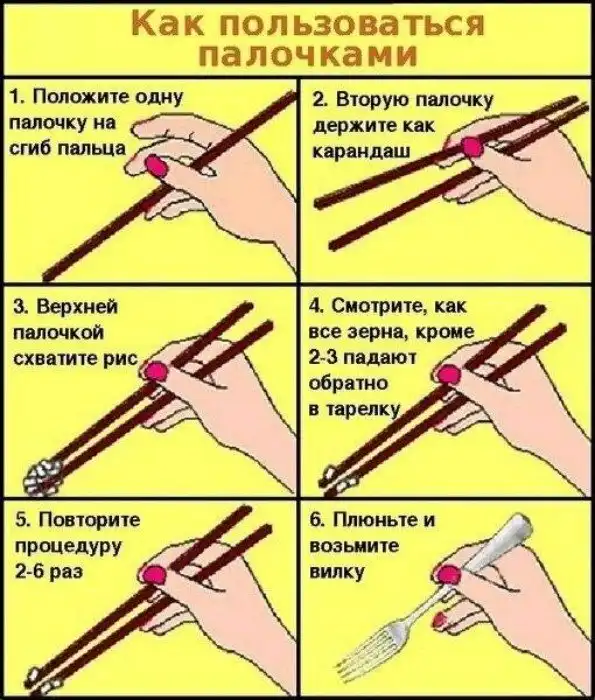 Как пользоваться палочками

1. Положите одну палочку на сгиб пальца

2. Вторую палочку держите как карандаш

3. Верхней палочкой схватите рис

4. Смотрите, как все зерна, кроме 2-3 падают обратно в тарелку

5. Повторите процедуру 2-6 раз

6. Плюньте и возьмите вилку