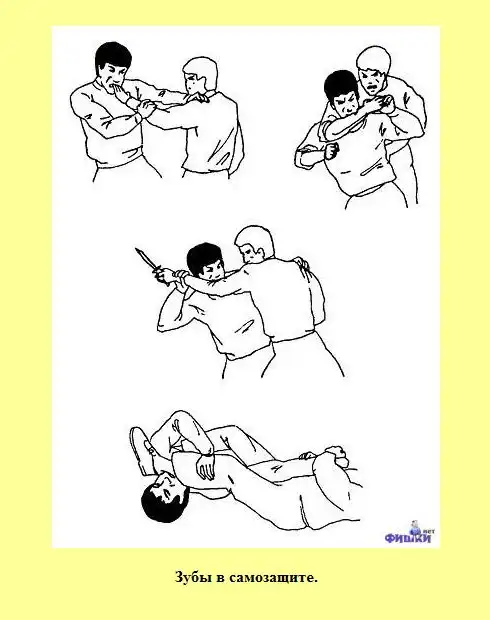 ФИШКИ нет

Зубы в самозащите.